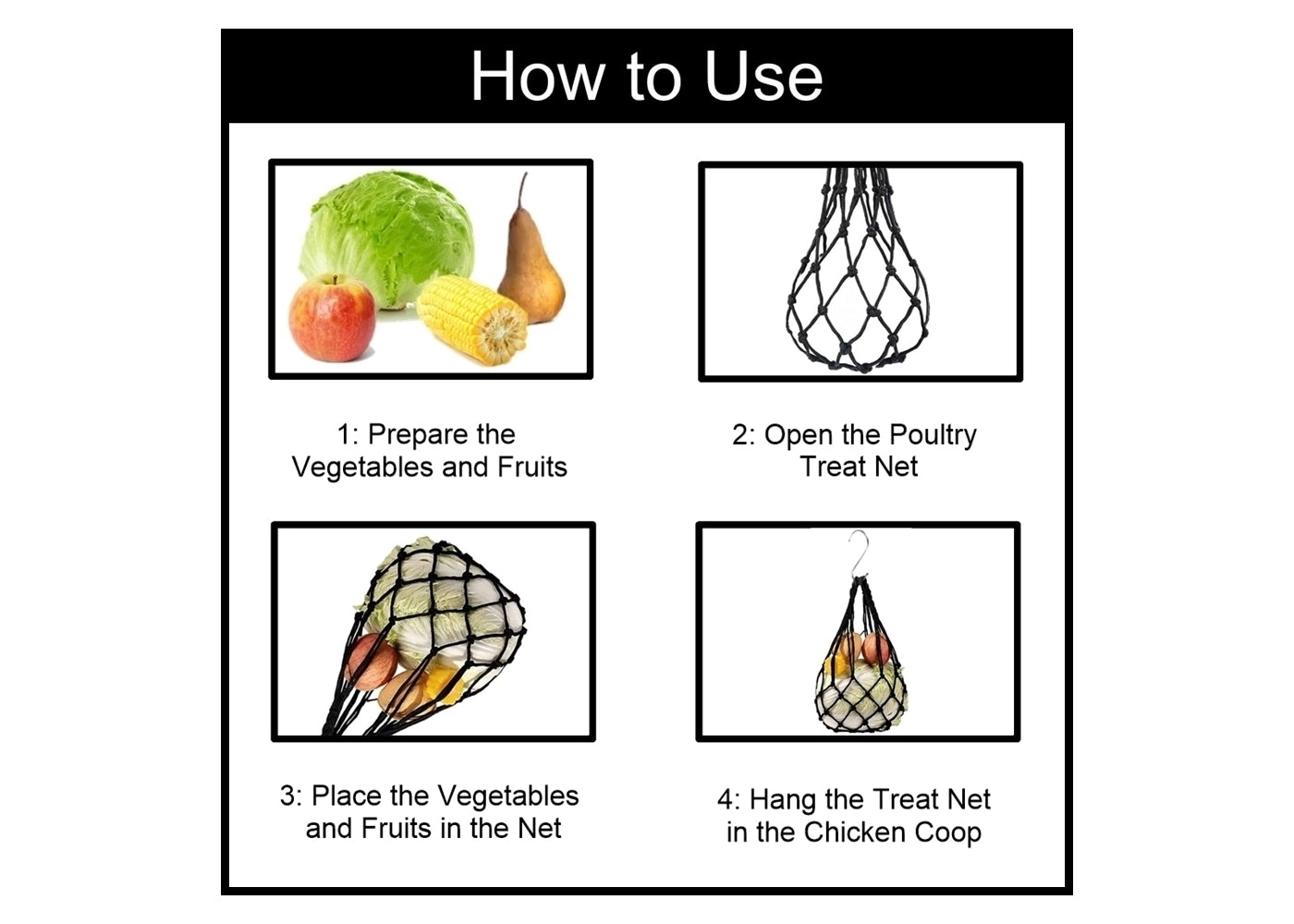 How to Use

1: Prepare the Vegetables and Fruits

2: Open the Poultry Treat Net

3: Place the Vegetables and Fruits in the Net

4: Hang the Treat Net in the Chicken Coop