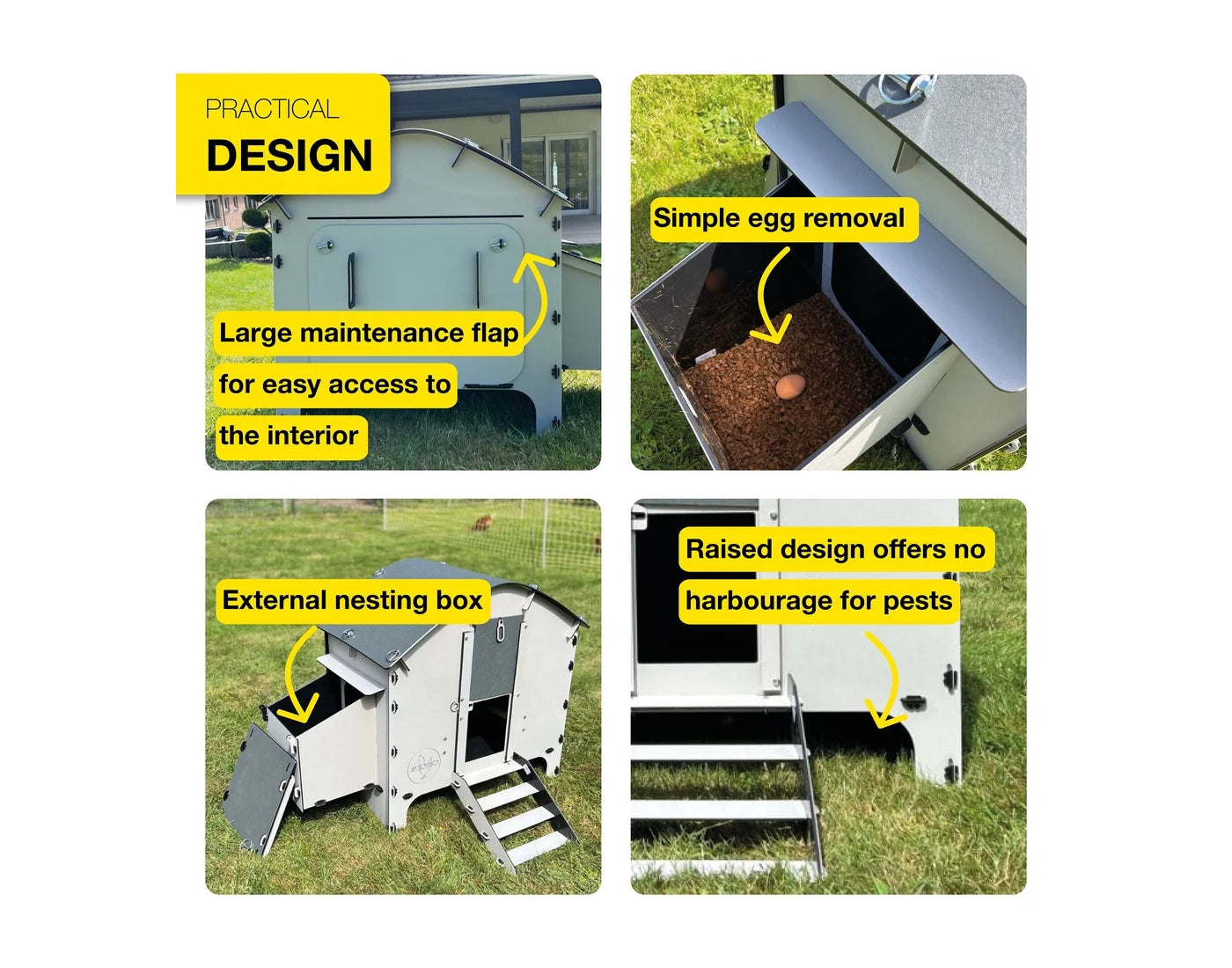 PRACTICAL
DESIGN

Large maintenance flap for easy access to the interior

Simple egg removal

External nesting box

Raised design offers no harbourage for pests