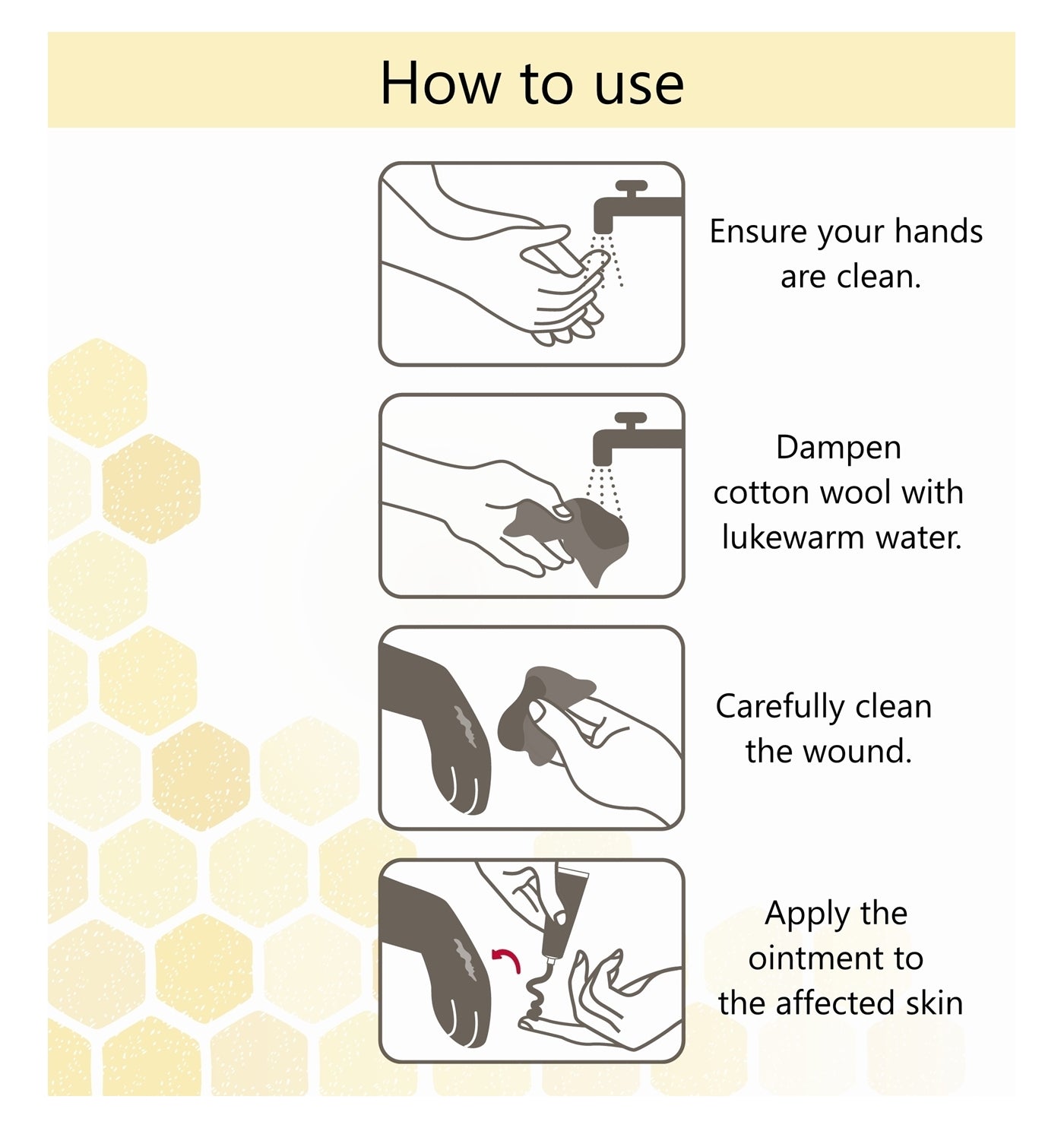 How to use

Ensure your hands are clean.

Dampen cotton wool with lukewarm water.

Carefully clean the wound.

Apply the ointment to the affected skin