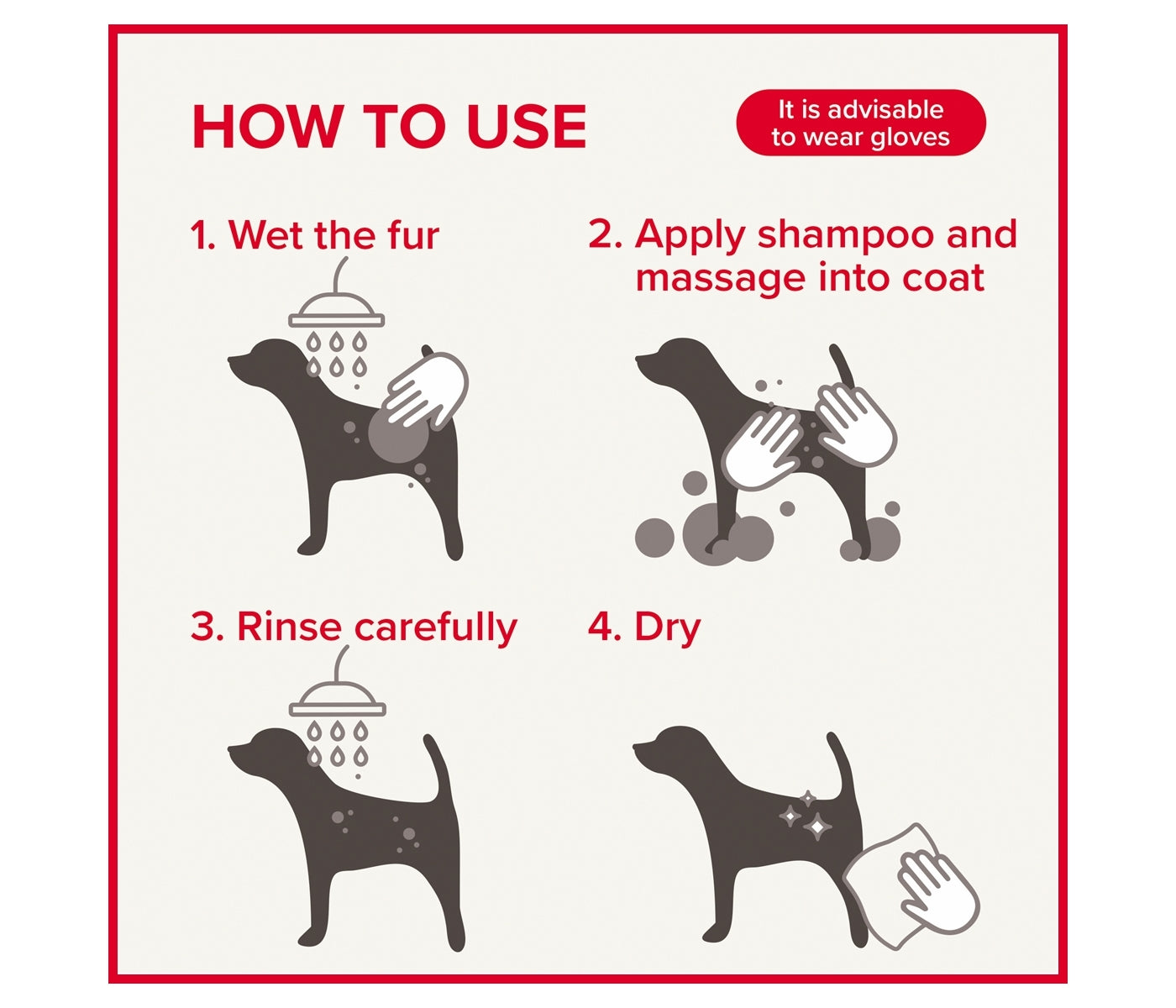 HOW TO USE

It is advisable to wear gloves

1. Wet the fur

2. Apply shampoo and massage into coat

3. Rinse carefully

4. Dry