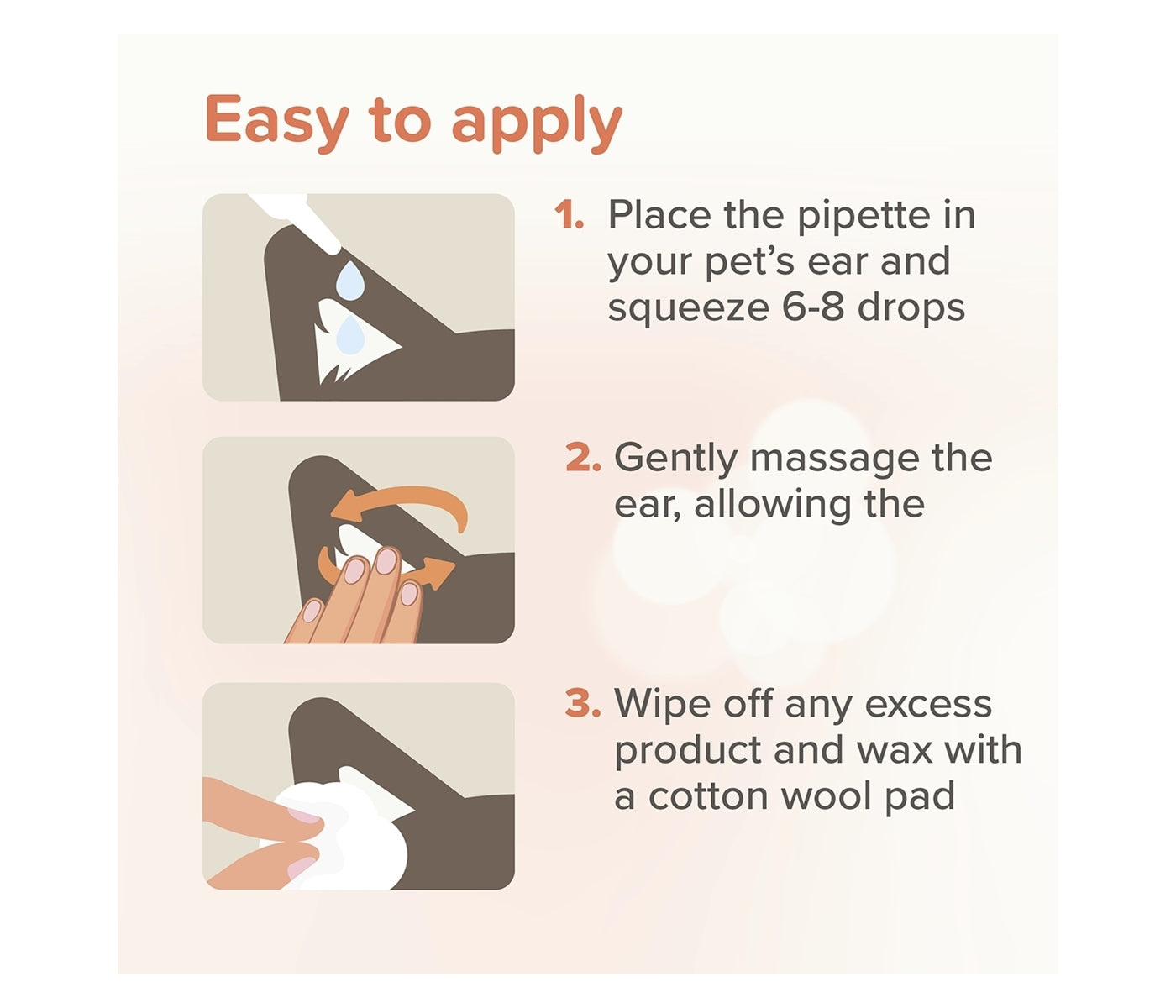 Easy to apply

1. Place the pipette in your pet's ear and squeeze 6-8 drops

2. Gently massage the ear, allowing the

3. Wipe off any excess product and wax with a cotton wool pad