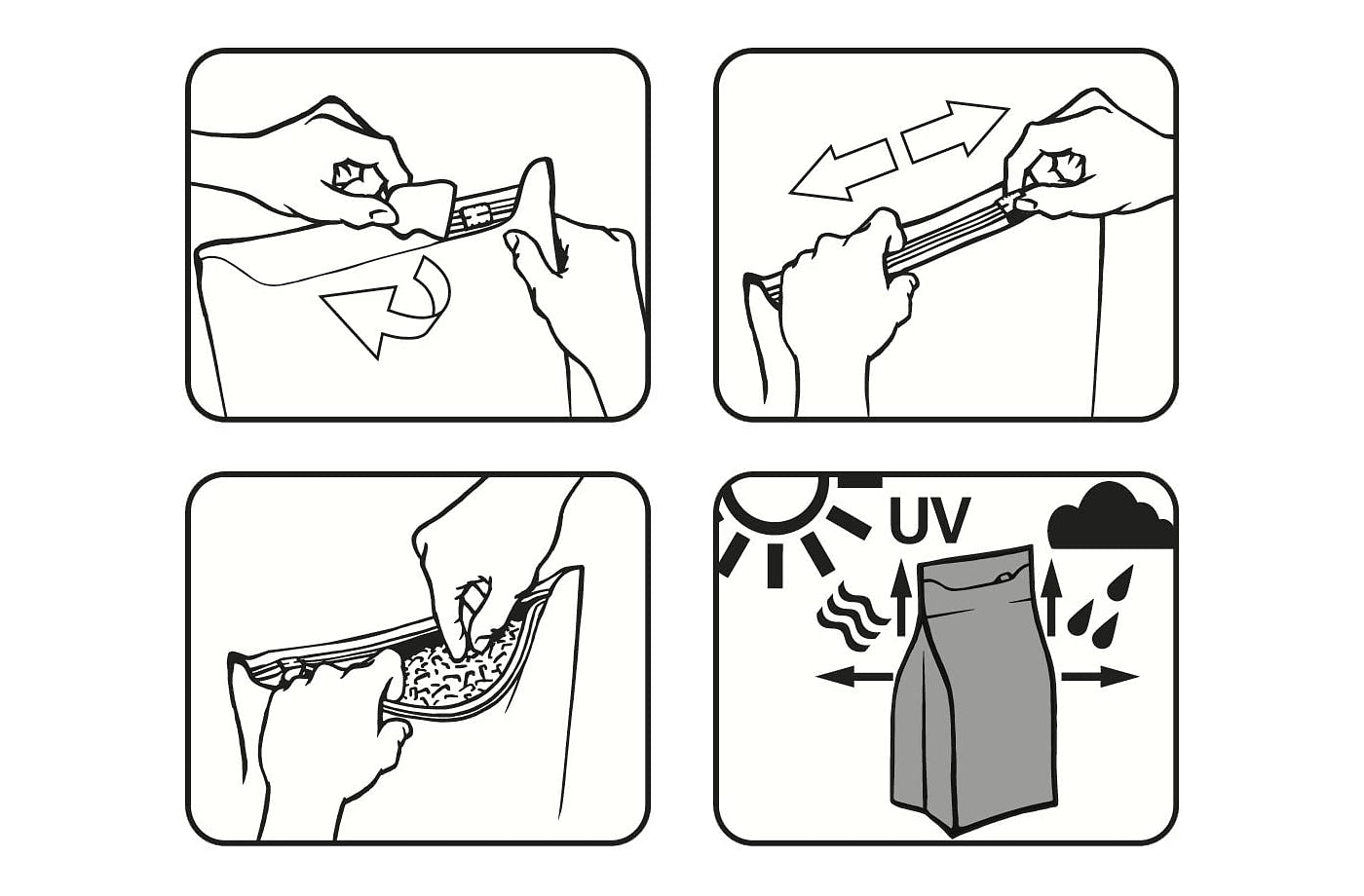 UV